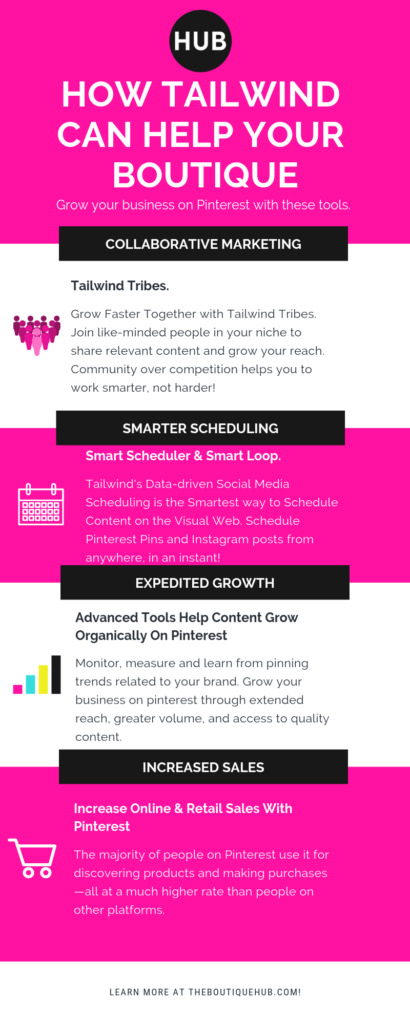 HUB

HOW TAILWIND CAN HELP YOUR BOUTIQUE

Grow your business on Pinterest with these tools.

COLLABORATIVE MARKETING

Tailwind Tribes.

Grow Faster Together with Tailwind Tribes. Join like-minded people in your niche to share relevant content and grow your reach. Community over competition helps you to work smarter, not harder!

SMARTER SCHEDULING

Smart Scheduler & Smart Loop.

Tailwind's Data-driven Social Media Scheduling is the Smartest way to Schedule Content on the Visual Web. Schedule Pinterest Pins and Instagram posts from anywhere, in an instant!

EXPEDITED GROWTH

Advanced Tools Help Content Grow Organically On Pinterest

Monitor, measure and learn from pinning trends related to your brand. Grow your business on pinterest through extended reach, greater volume, and access to quality content.

INCREASED SALES

Increase Online & Retail Sales With Pinterest

The majority of people on Pinterest use it for discovering products and making purchases—all at a much higher rate than people on other platforms.

LEARN MORE AT THEBOUTIQUEHUB.COM!